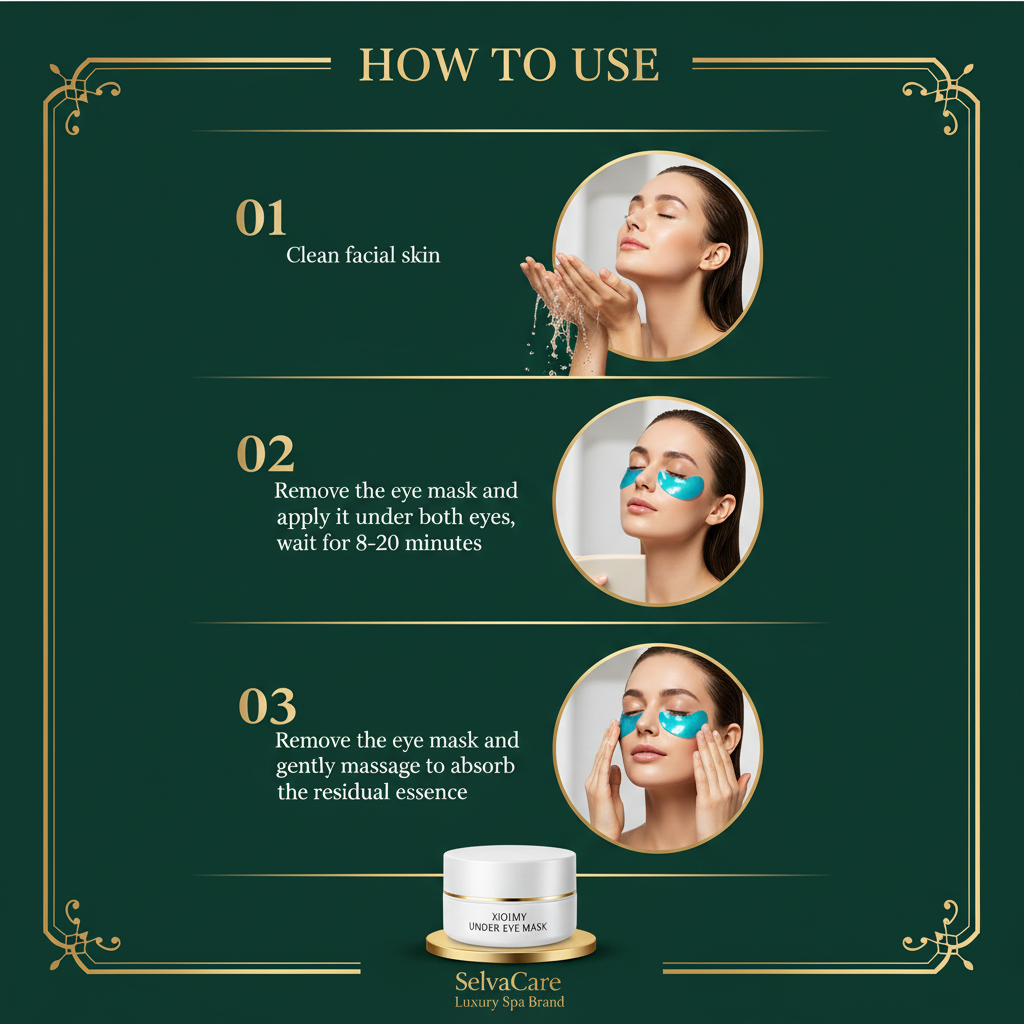 HOW TO USE

01
Clean facial skin

02
Remove the eye mask and apply it under both eyes, wait for 8-20 minutes

03
Remove the eye mask and gently massage to absorb the residual essence

XIOIMY
UNDER EYE MASK

SelvaCare
Luxury Spa Brand